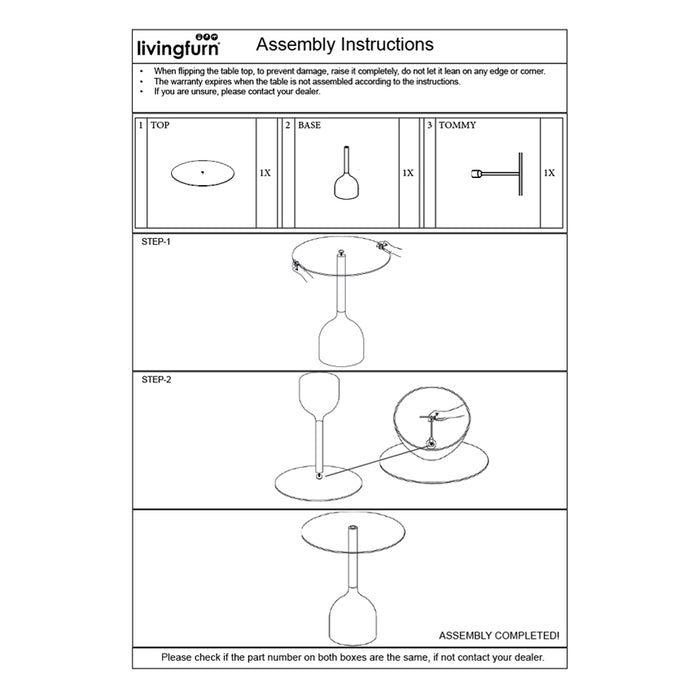 livingfurn

Assembly Instructions

• When flipping the table top, to prevent damage, raise it completely, do not let it lean on any edge or corner.
• The warranty expires when the table is not assembled according to the instructions.
• If you are unsure, please contact your dealer.

| 1 | TOP | 1X | 2 | BASE | 1X | 3 | TOMMY | 1X |
|---|---|---|---|---|---|---|---|---|

STEP-1

STEP-2

ASSEMBLY COMPLETED!

Please check if the part number on both boxes are the same, if not contact your dealer.