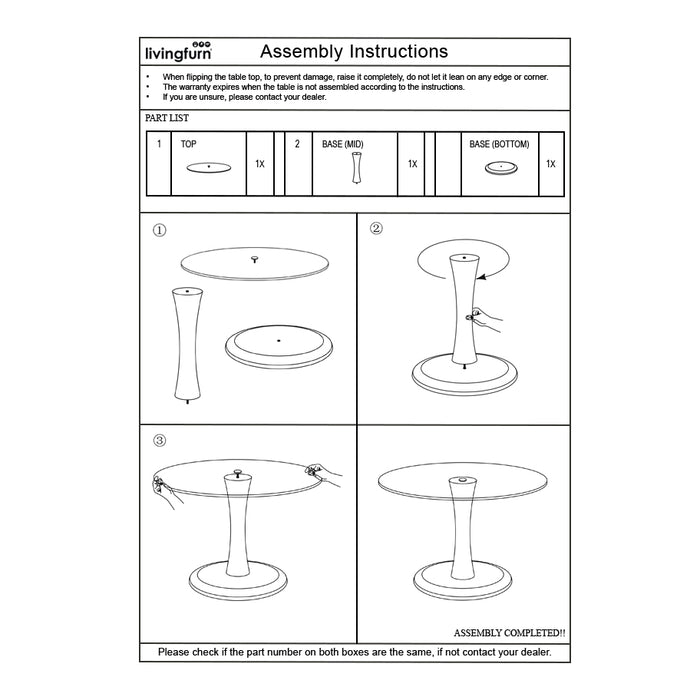 livingfurn

Assembly Instructions

• When flipping the table top, to prevent damage, raise it completely, do not let it lean on any edge or corner.
• The warranty expires when the table is not assembled according to the instructions.
• If you are unsure, please contact your dealer.

PART LIST

| 1 | TOP | 1X | | 2 | BASE (MID) | 1X | | | BASE (BOTTOM) | 1X |
|---|---|---|---|---|---|---|---|---|---|---|

①

②

③

ASSEMBLY COMPLETED!!

Please check if the part number on both boxes are the same, if not contact your dealer.